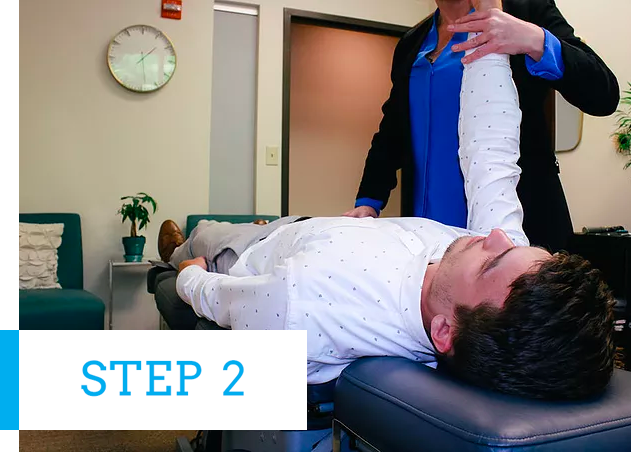 STEP 2